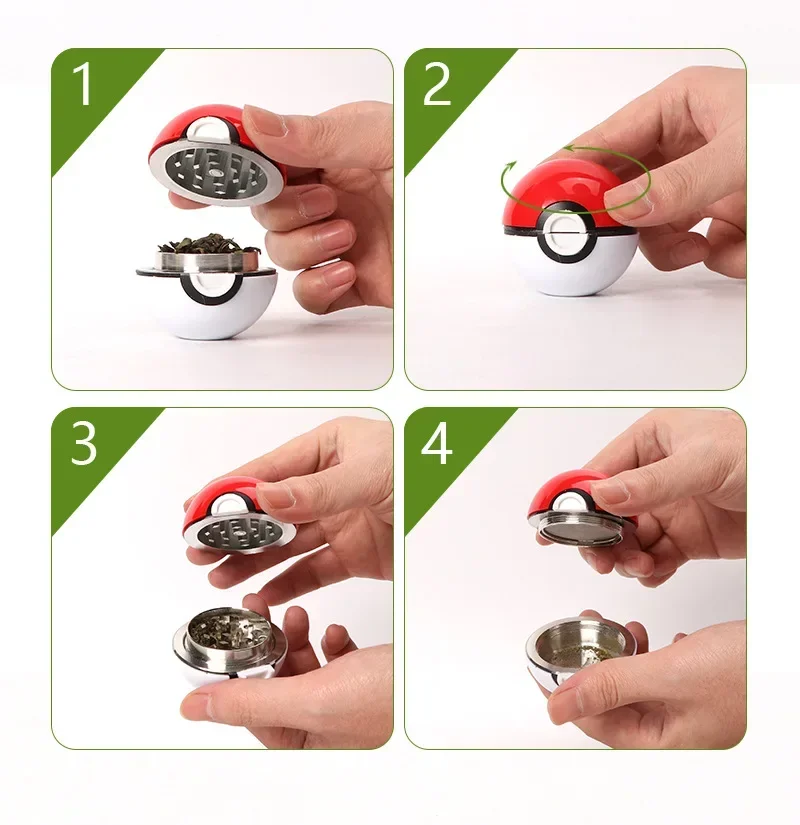 1

2

3

4